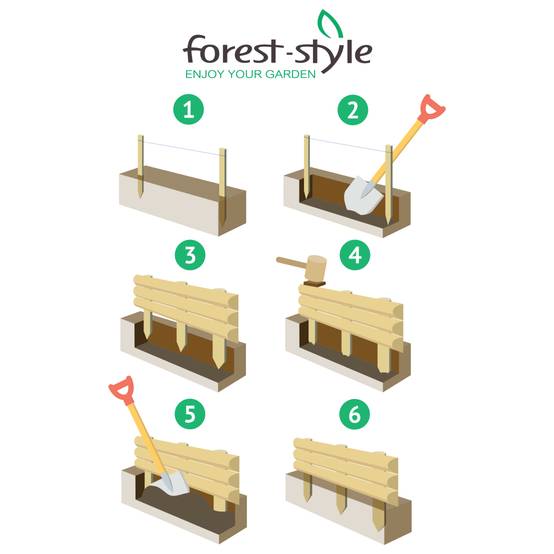 forest-style
ENJOY YOUR GARDEN

1

2

3

4

5

6