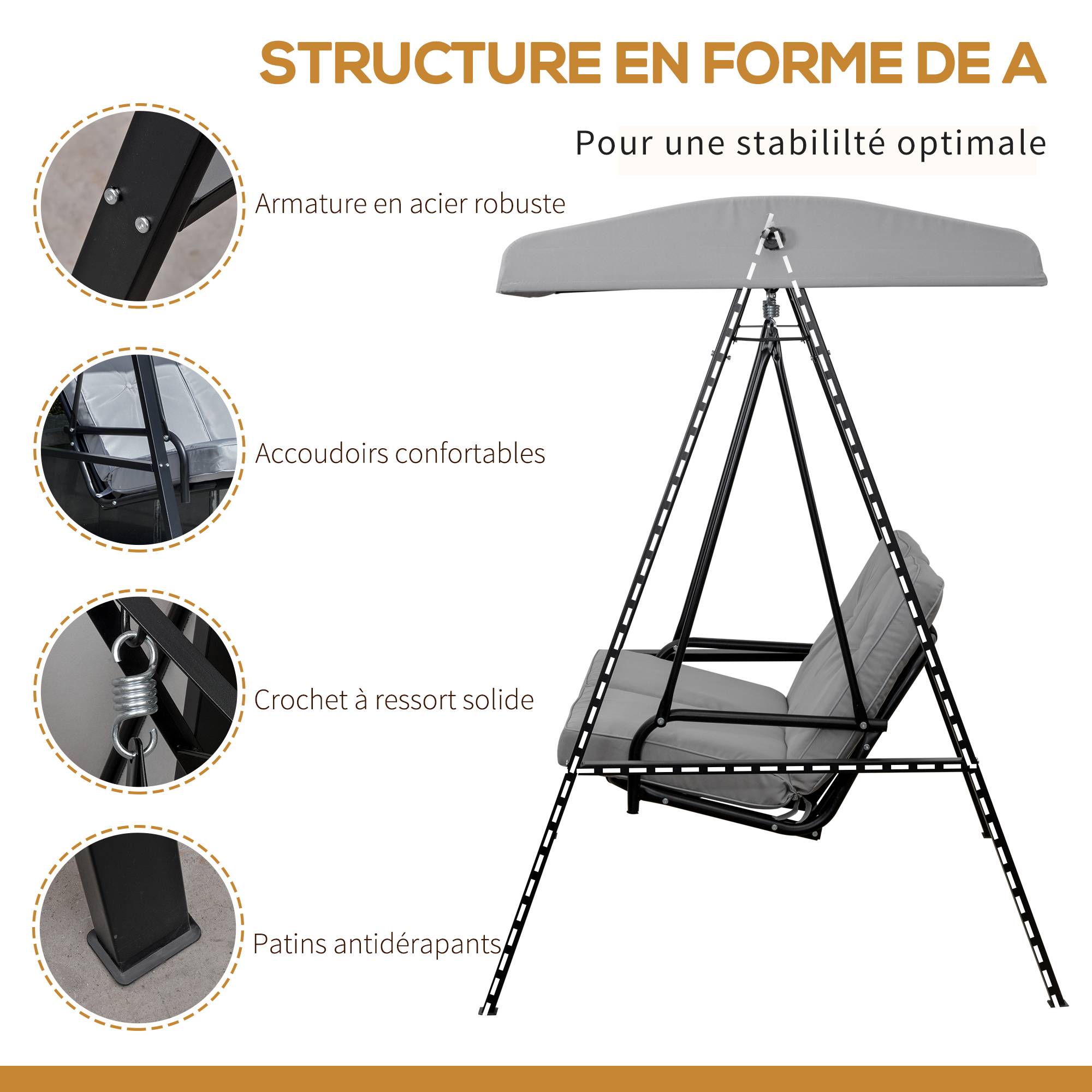 STRUCTURE EN FORME DE A

Pour une stabililté optimale

Armature en acier robuste

Accoudoirs confortables

Crochet à ressort solide

Patins antidérapants