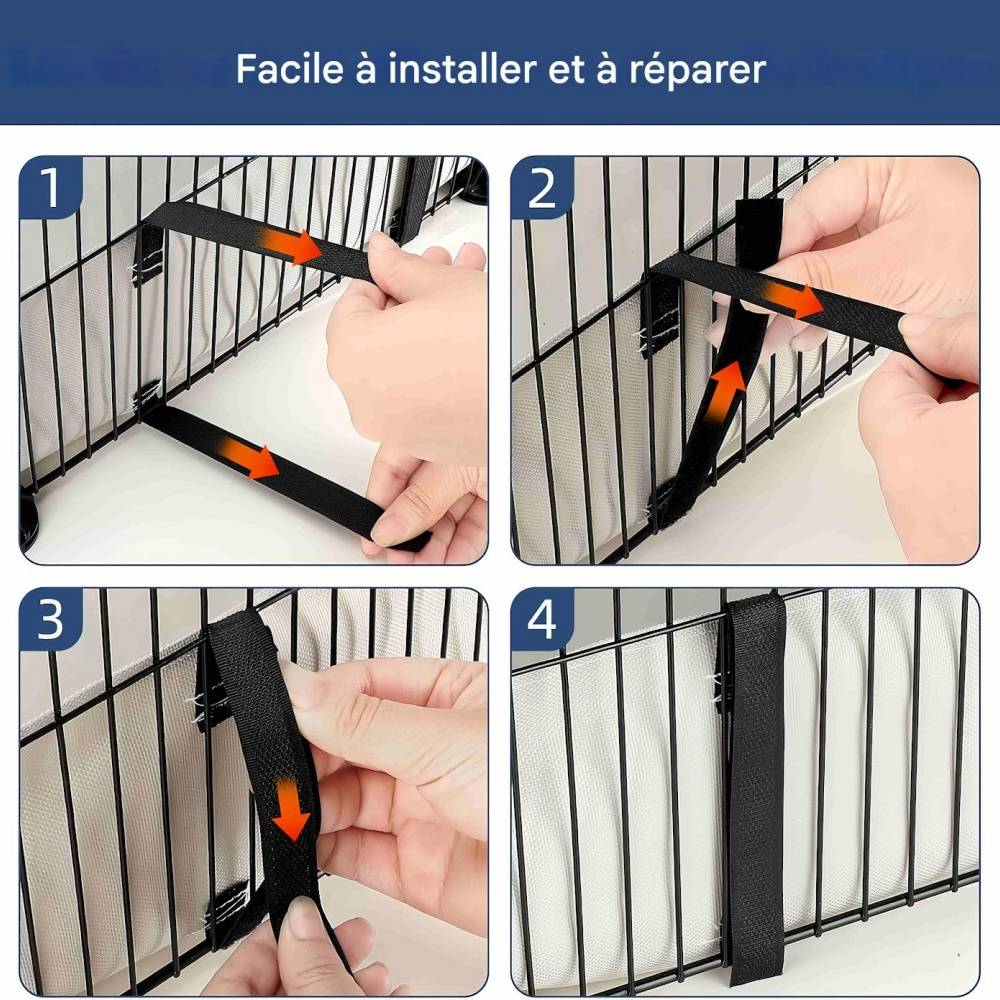 Facile à installer et à réparer

1

2

3

4