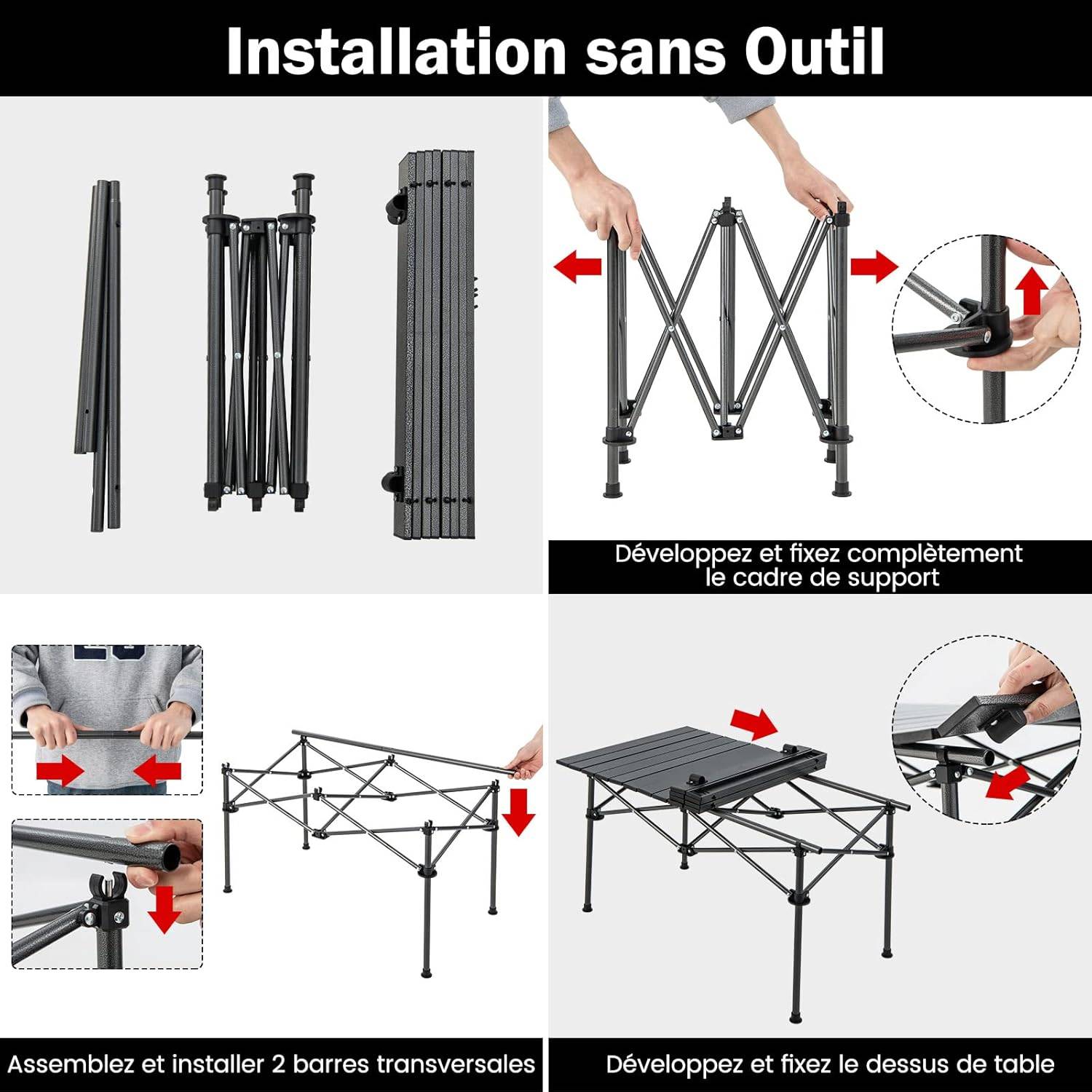 Installation sans Outil

Développez et fixez complètement le cadre de support

Assemblez et installer 2 barres transversales

Développez et fixez le dessus de table