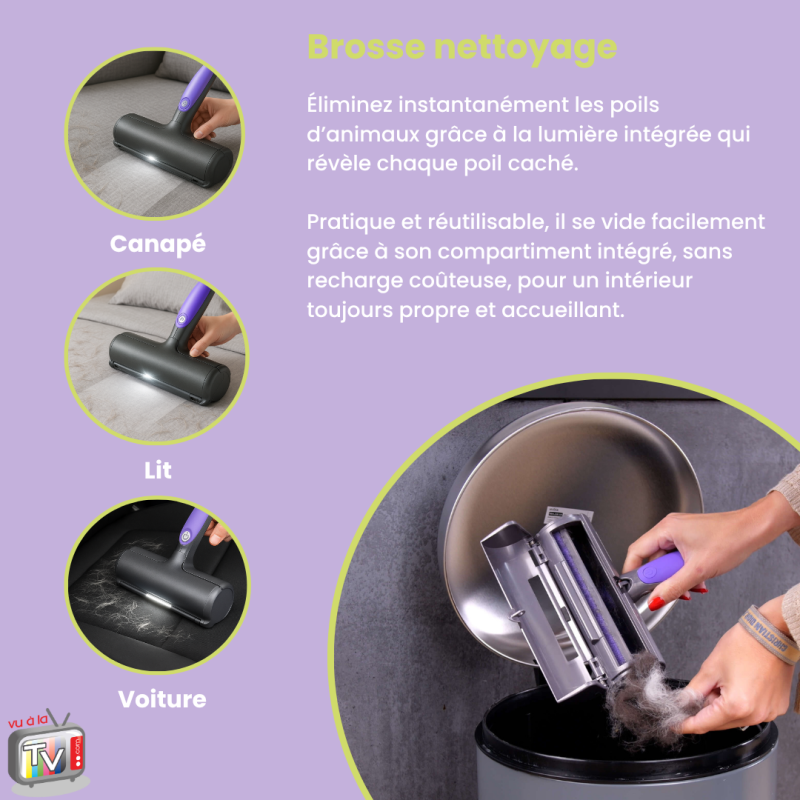 Brosse nettoyage

Éliminez instantanément les poils d'animaux grâce à la lumière intégrée qui révèle chaque poil caché.

Pratique et réutilisable, il se vide facilement grâce à son compartiment intégré, sans recharge coûteuse, pour un intérieur toujours propre et accueillant.

Canapé

Lit

Voiture

vu à la TV .com