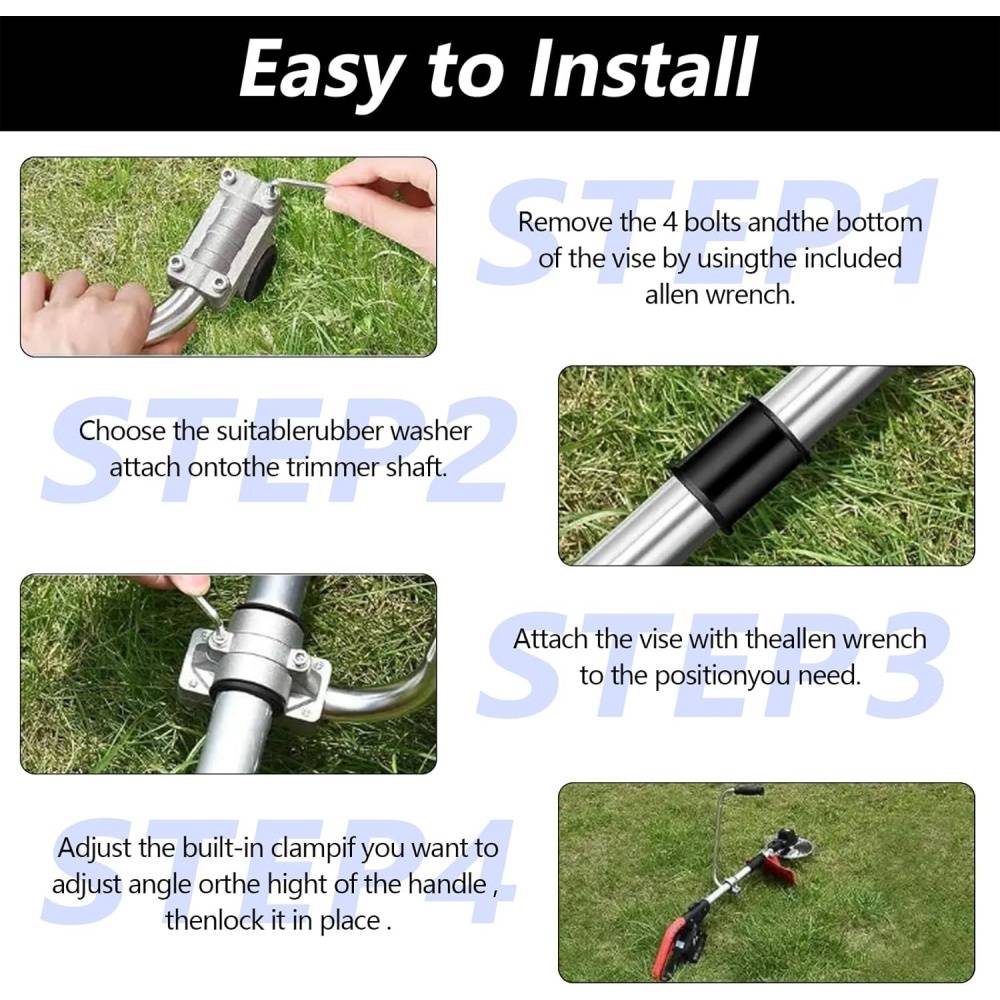 Easy to Install

STEP1

Remove the 4 bolts andthe bottom of the vise by usingthe included allen wrench.

STEP2

Choose the suitablerubber washer attach ontothe trimmer shaft.

STEP3

Attach the vise with theallen wrench to the positionyou need.

STEP4

Adjust the built-in clampif you want to adjust angle orthe hight of the handle , thenlock it in place .