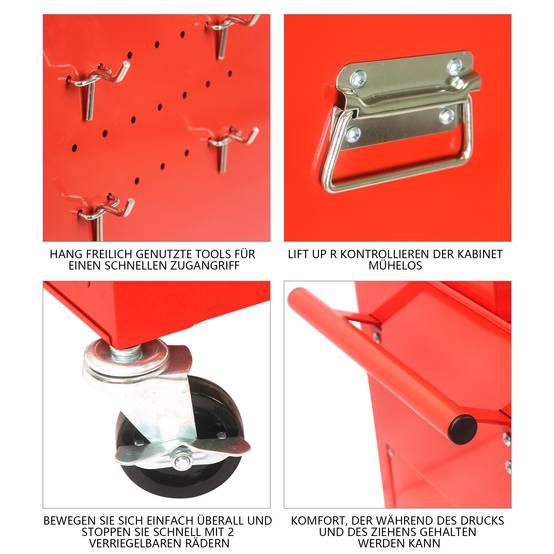 HANG FREILICH GENUTZTE TOOLS FÜR EINEN SCHNELLEN ZUGANGRIFF

LIFT UP R KONTROLLIEREN DER KABINET MÜHELOS

BEWEGEN SIE SICH EINFACH ÜBERALL UND STOPPEN SIE SCHNELL MIT 2 VERRIEGELBAREN RÄDERN

KOMFORT, DER WÄHREND DES DRUCKS UND DES ZIEHENS GEHALTEN WERDEN KANN