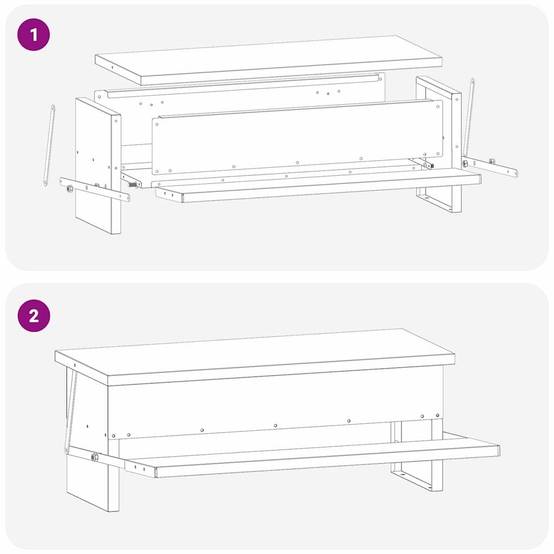 1

2