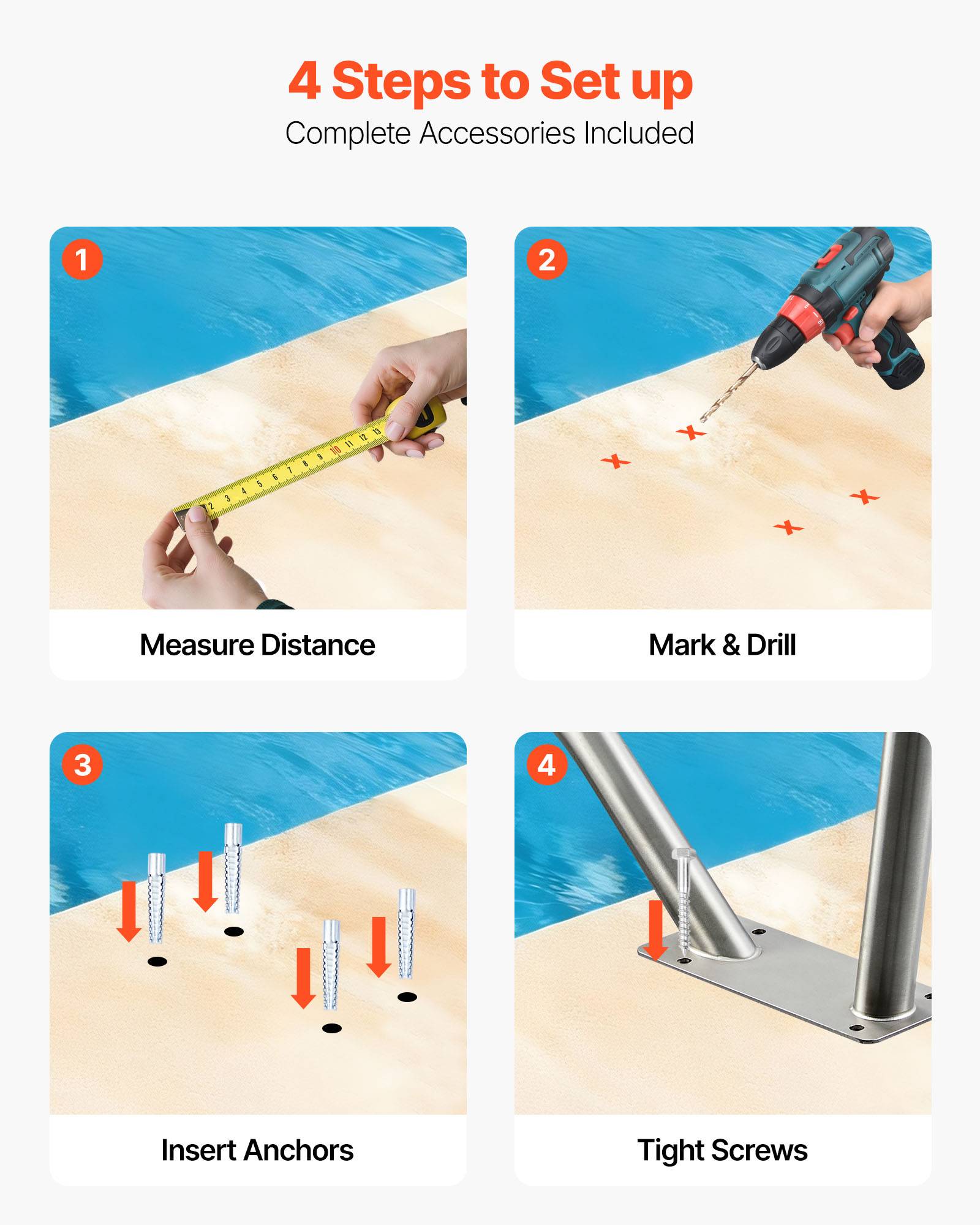 4 Steps to Set up
Complete Accessories Included

1
2 3 4 5 6 7 8 9 10 11 12 13
Measure Distance

2
Mark & Drill

3
Insert Anchors

4
Tight Screws