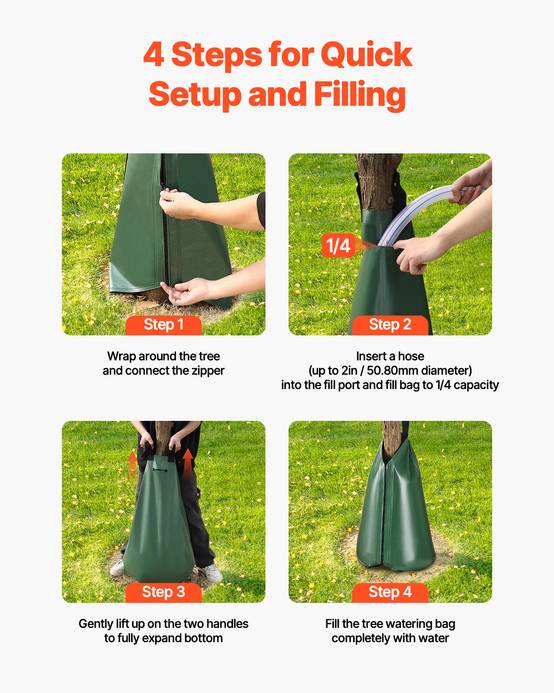 4 Steps for Quick Setup and Filling

Step 1

Wrap around the tree and connect the zipper

1/4

Step 2

Insert a hose (up to 2in / 50.80mm diameter) into the fill port and fill bag to 1/4 capacity

Step 3

Gently lift up on the two handles to fully expand bottom

Step 4

Fill the tree watering bag completely with water