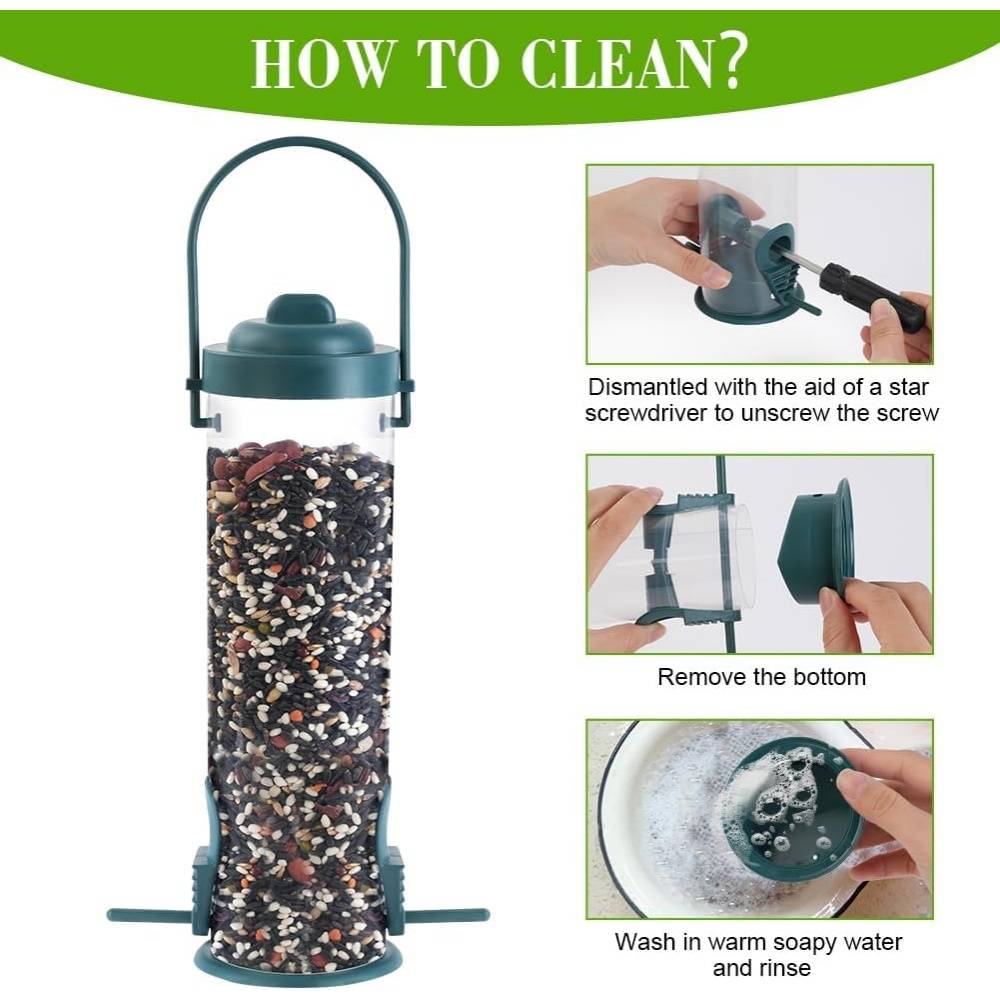 HOW TO CLEAN?

Dismantled with the aid of a star screwdriver to unscrew the screw

Remove the bottom

Wash in warm soapy water and rinse