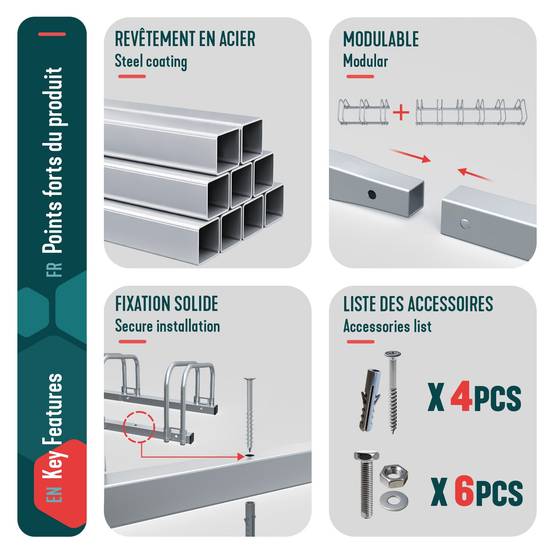 FR Points forts du produit

EN Key Features

REVÊTEMENT EN ACIER
Steel coating

MODULABLE
Modular

FIXATION SOLIDE
Secure installation

LISTE DES ACCESSOIRES
Accessories list

X 4PCS

X 6PCS