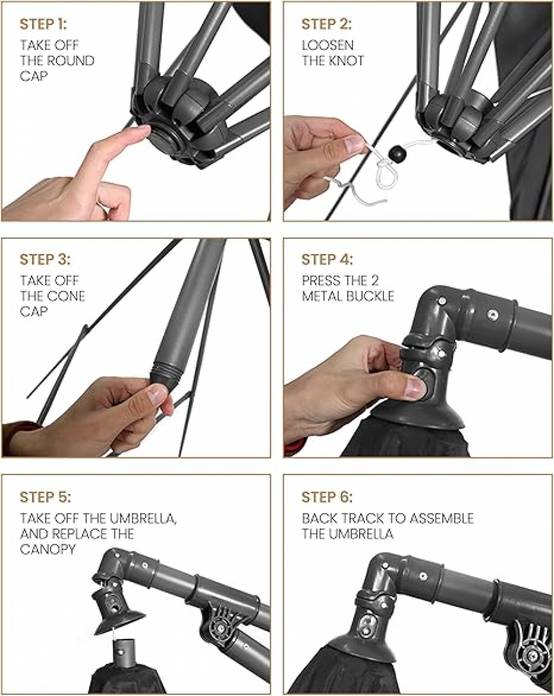 STEP 1:
TAKE OFF THE ROUND CAP

STEP 2:
LOOSEN THE KNOT

STEP 3:
TAKE OFF THE CONE CAP

STEP 4:
PRESS THE 2 METAL BUCKLE

STEP 5:
TAKE OFF THE UMBRELLA, AND REPLACE THE CANOPY

STEP 6:
BACK TRACK TO ASSEMBLE THE UMBRELLA