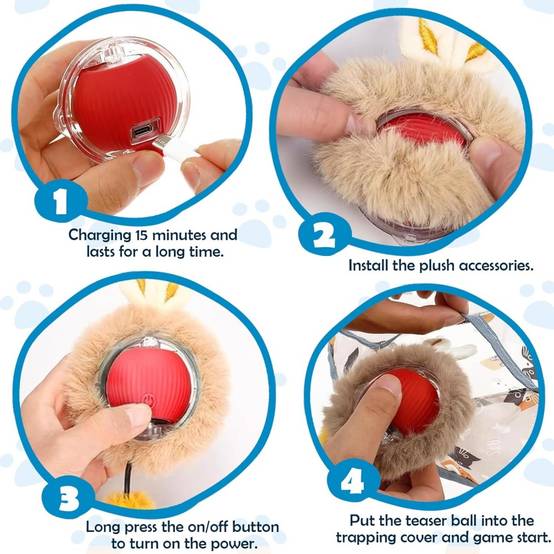 1

Charging 15 minutes and lasts for a long time.

2

Install the plush accessories.

3

Long press the on/off button to turn on the power.

4

Put the teaser ball into the trapping cover and game start.