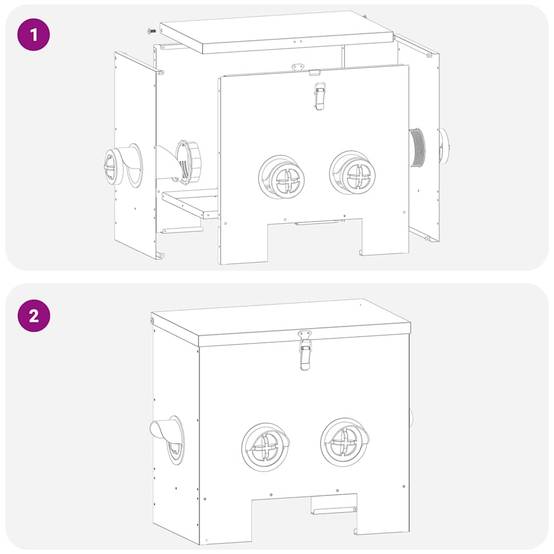 1

2