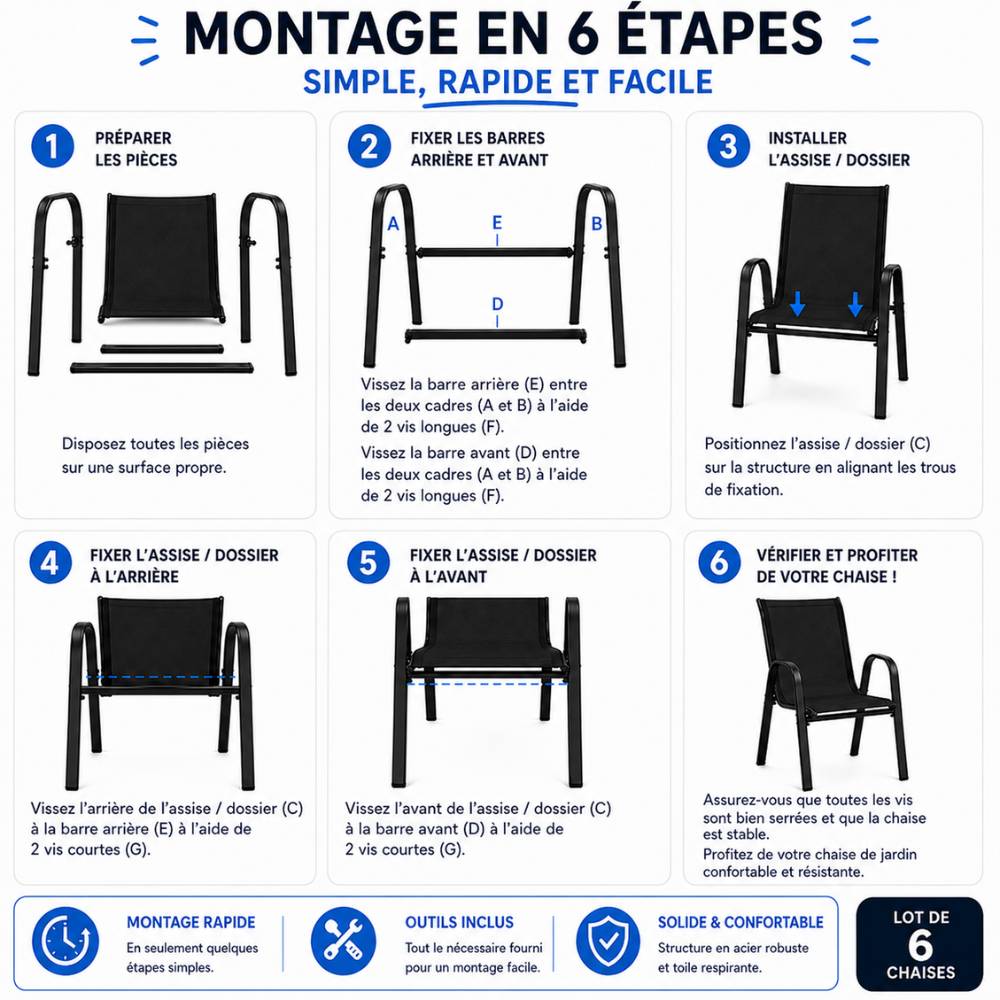 MONTAGE EN 6 ÉTAPES

SIMPLE, RAPIDE ET FACILE

1 PRÉPARER LES PIÈCES

Disposez toutes les pièces sur une surface propre.

2 FIXER LES BARRES ARRIÈRE ET AVANT

A E B D

Vissez la barre arrière (E) entre les deux cadres (A et B) à l'aide de 2 vis longues (F).

Vissez la barre avant (D) entre les deux cadres (A et B) à l'aide de 2 vis longues (F).

3 INSTALLER L'ASSISE / DOSSIER

Positionnez l'assise / dossier (C) sur la structure en alignant les trous de fixation.

4 FIXER L'ASSISE / DOSSIER À L'ARRIÈRE

Vissez l'arrière de l'assise / dossier (C) à la barre arrière (E) à l'aide de 2 vis courtes (G).

5 FIXER L'ASSISE / DOSSIER À L'AVANT

Vissez l'avant de l'assise / dossier (C) à la barre avant (D) à l'aide de 2 vis courtes (G).

6 VÉRIFIER ET PROFITER DE VOTRE CHAISE !

Assurez-vous que toutes les vis sont bien serrées et que la chaise est stable.
Profitez de votre chaise de jardin confortable et résistante.

MONTAGE RAPIDE
En seulement quelques étapes simples.

OUTILS INCLUS
Tout le nécessaire fourni pour un montage facile.

SOLIDE & CONFORTABLE
Structure en acier robuste et toile respirante.

LOT DE 6 CHAISES