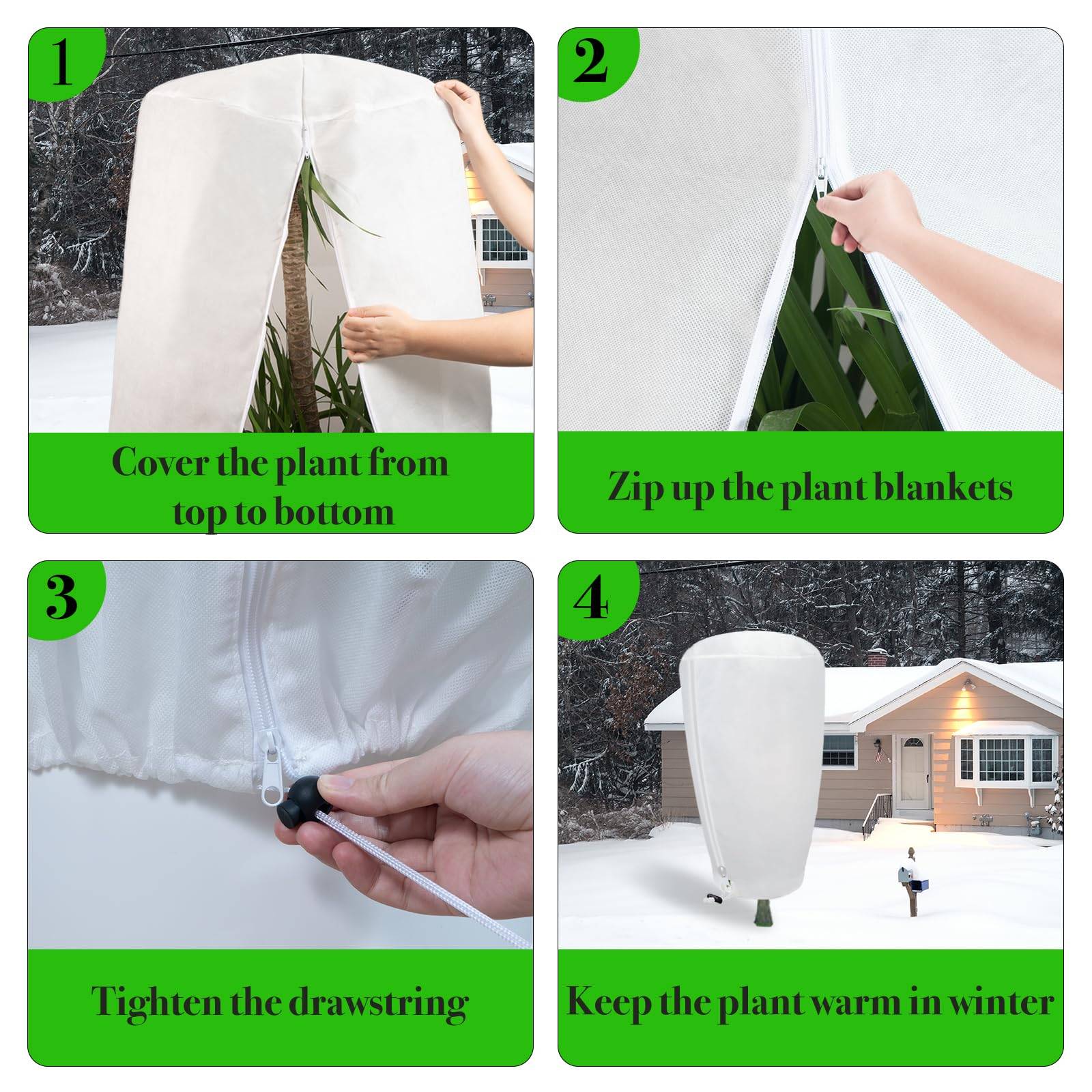 1

Cover the plant from top to bottom

2

Zip up the plant blankets

3

Tighten the drawstring

4

Keep the plant warm in winter