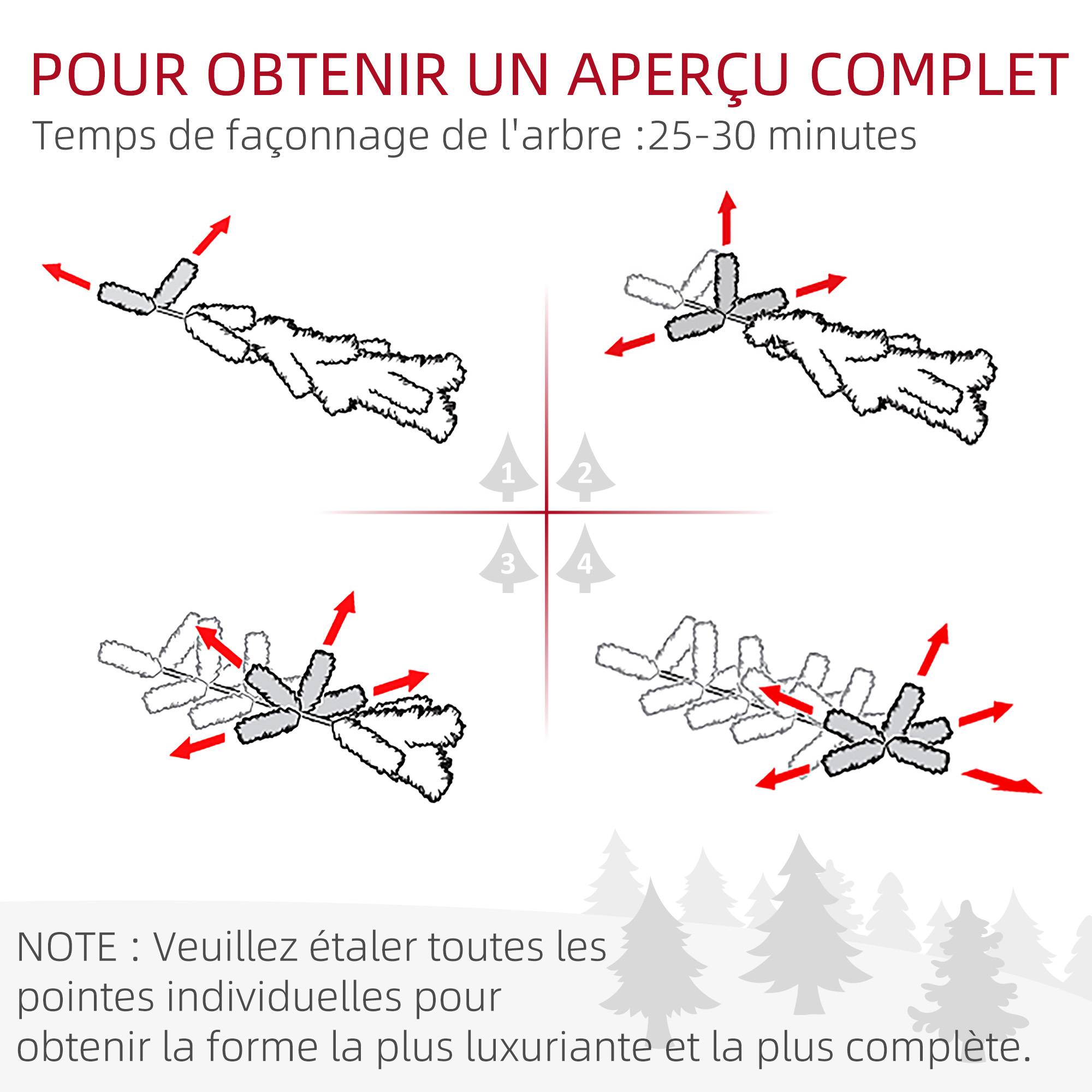 POUR OBTENIR UN APERÇU COMPLET
Temps de façonnage de l'arbre :25-30 minutes

1
2
3
4

NOTE : Veuillez étaler toutes les pointes individuelles pour obtenir la forme la plus luxuriante et la plus complète.