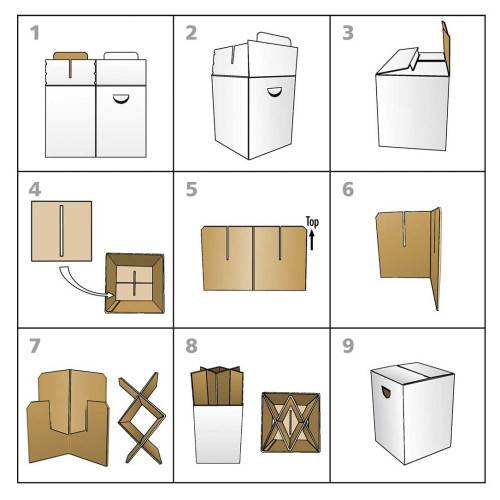 1

2

3

4

5

Top

6

7

8

9