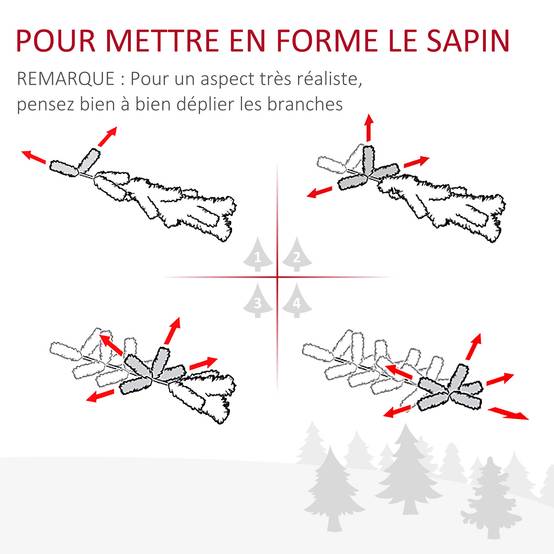 POUR METTRE EN FORME LE SAPIN

REMARQUE : Pour un aspect très réaliste, pensez bien à bien déplier les branches

1
2
3
4