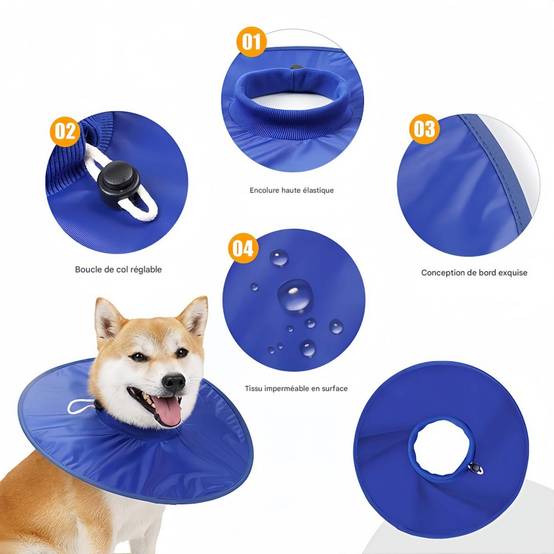 01

Encolure haute élastique

02

Boucle de col réglable

03

Conception de bord exquise

04

Tissu imperméable en surface