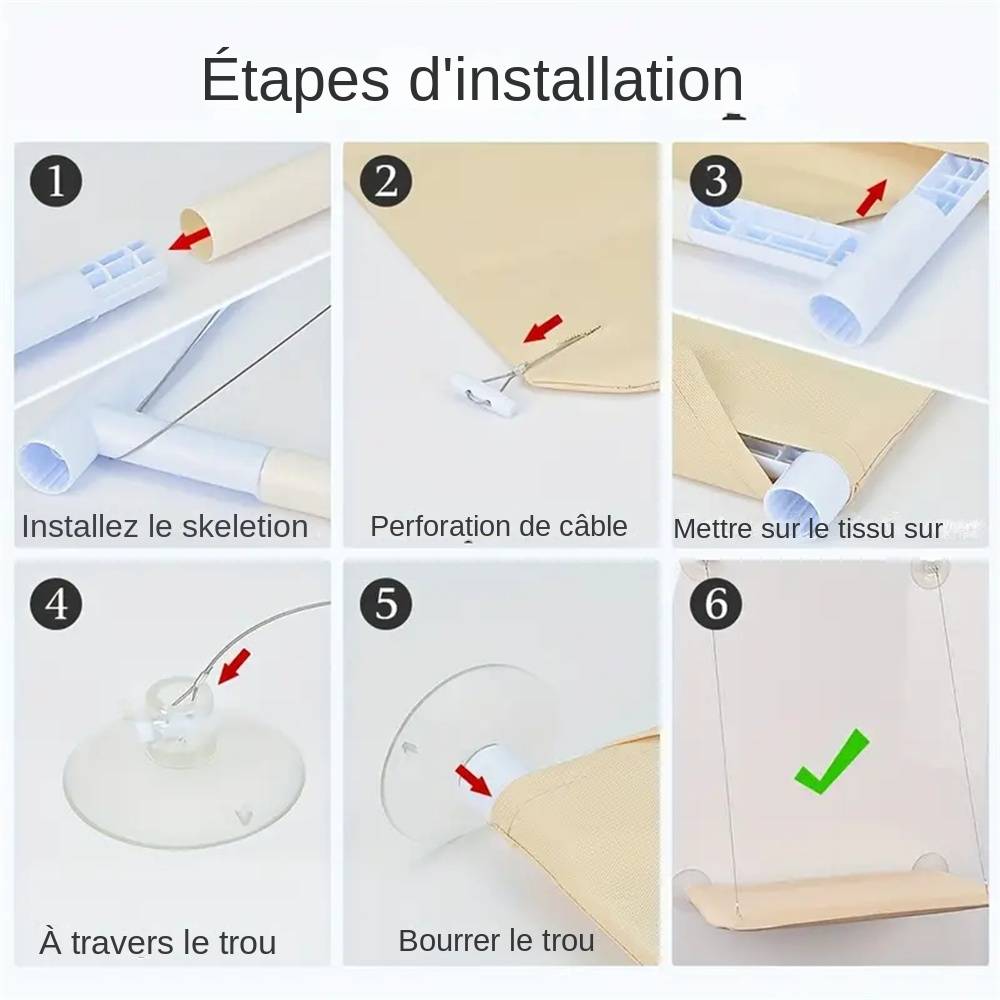 Étapes d'installation

1
Installez le skeletion

2
Perforation de câble

3
Mettre sur le tissu sur

4
À travers le trou

5
Bourrer le trou

6