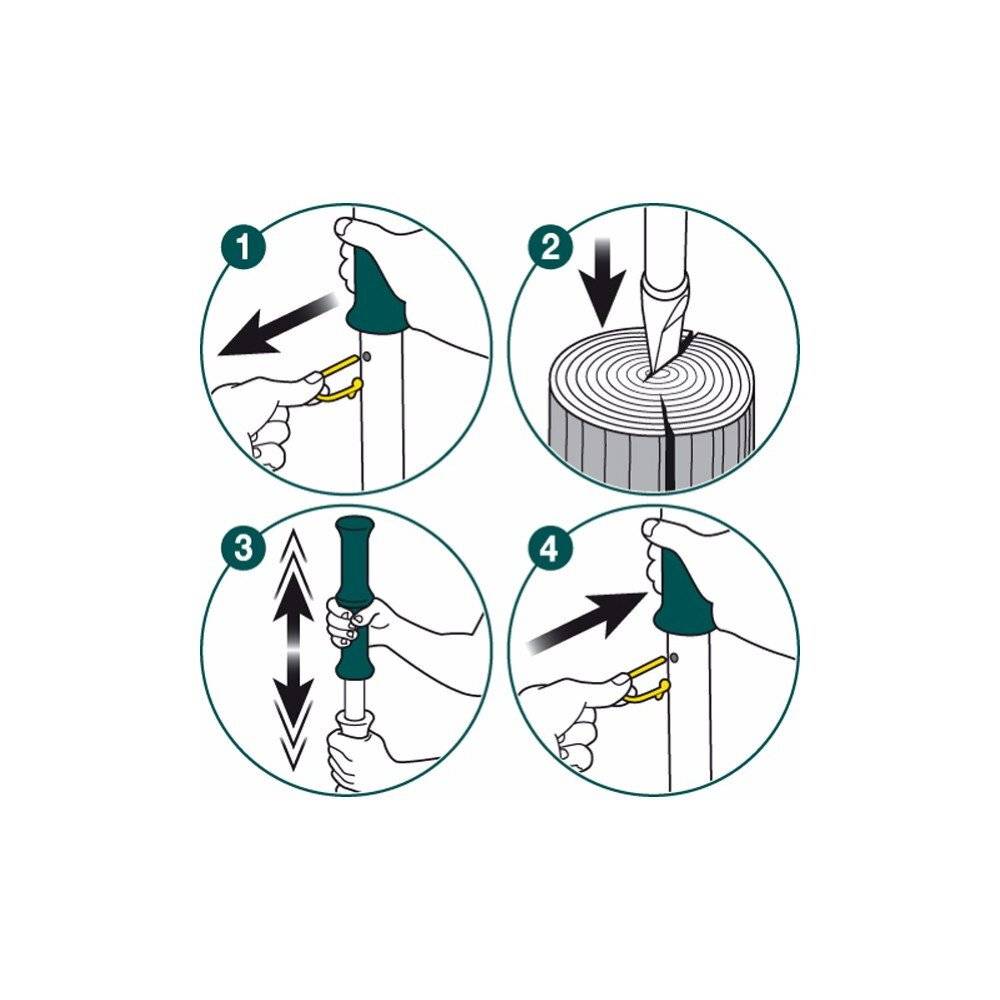 1
2
3
4