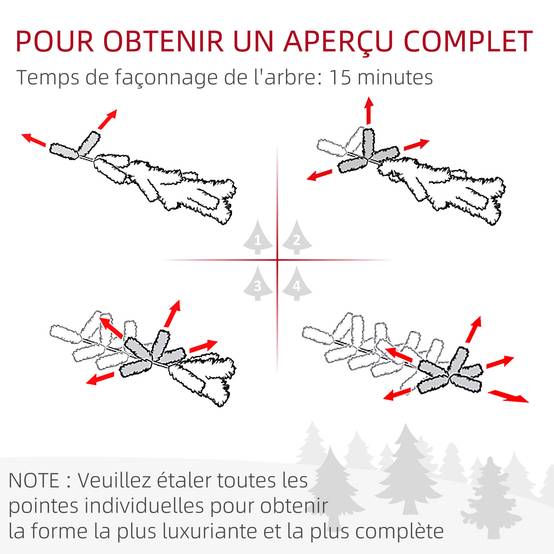 POUR OBTENIR UN APERÇU COMPLET

Temps de façonnage de l'arbre: 15 minutes

1

2

3

4

NOTE : Veuillez étaler toutes les pointes individuelles pour obtenir la forme la plus luxuriante et la plus complète