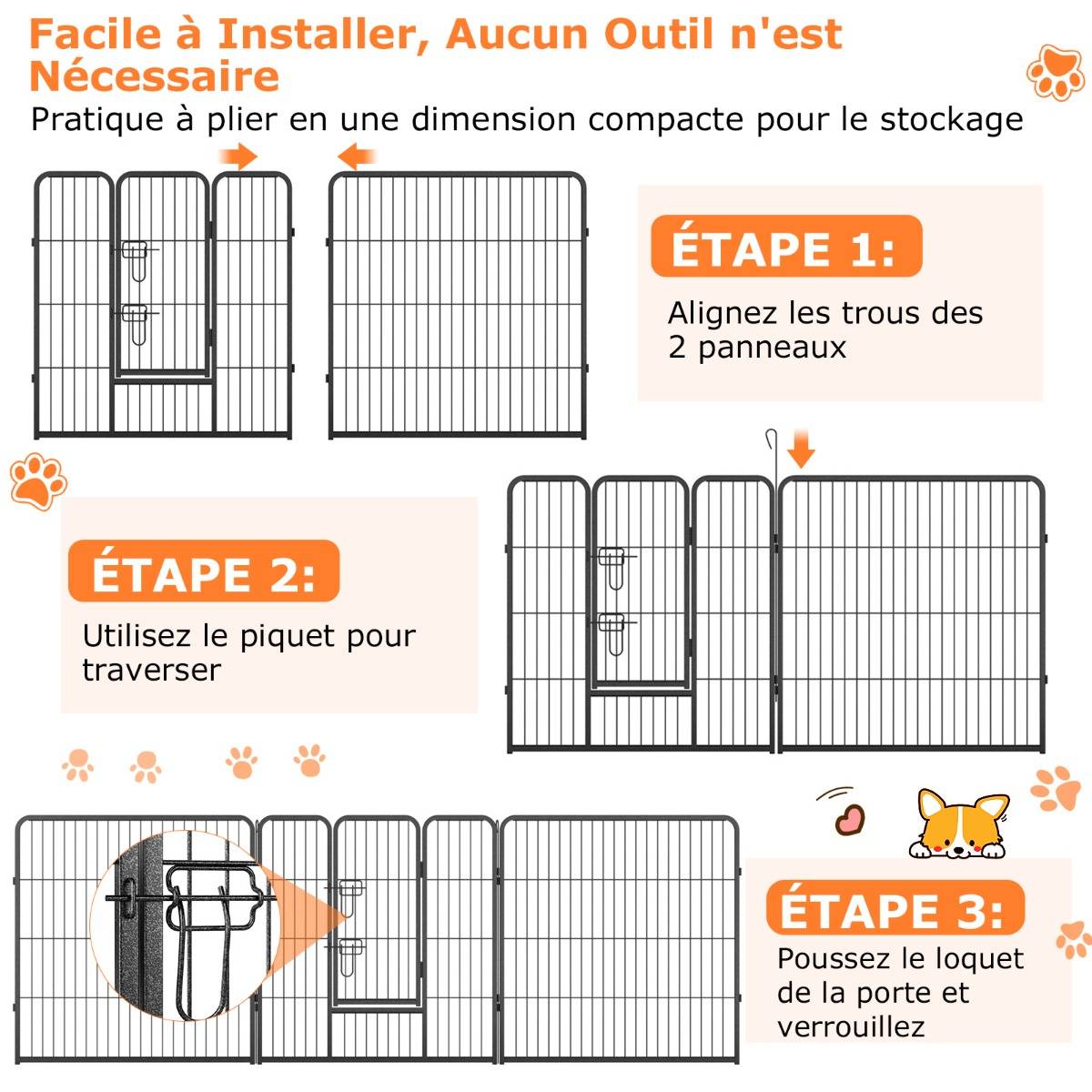 Facile à Installer, Aucun Outil n'est Nécessaire

Pratique à plier en une dimension compacte pour le stockage

ÉTAPE 1:

Alignez les trous des 2 panneaux

ÉTAPE 2:

Utilisez le piquet pour traverser

ÉTAPE 3:

Poussez le loquet de la porte et verrouillez